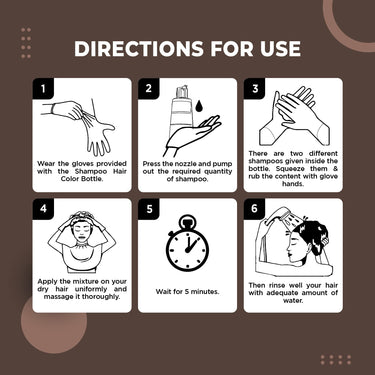 DIRECTIONS FOR USE

1

Wear the gloves provided with the Shampoo Hair Color Bottle.

2

Press the nozzle and pump out the required quantity of shampoo.

3

There are two different shampoos given inside the bottle. Squeeze them & rub the content with glove hands.

4

Apply the mixture on your dry hair uniformly and massage it thoroughly.

5

Wait for 5 minutes.

6

Then rinse well your hair with adequate amount of water.